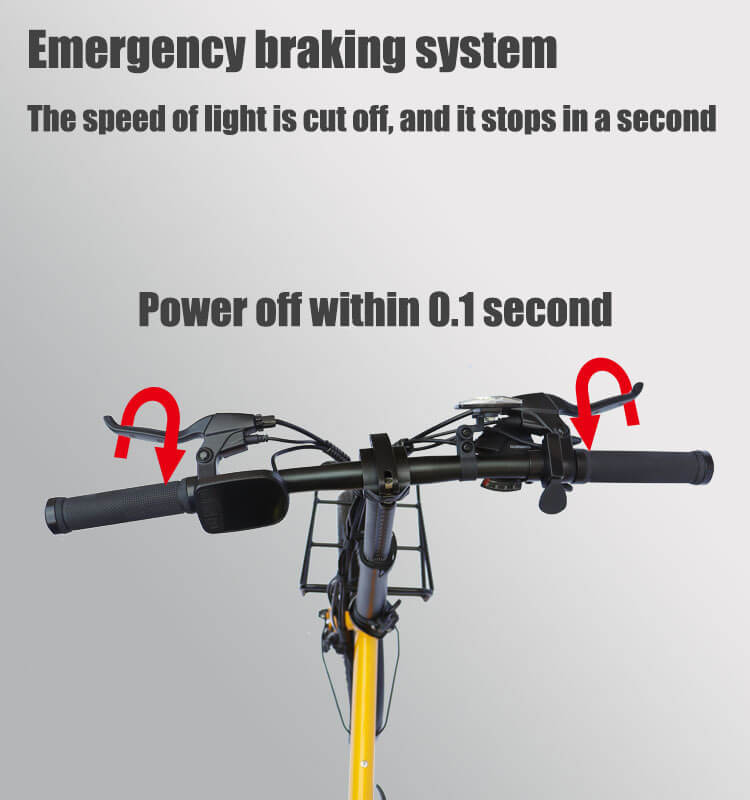 Emergency braking system

The speed of light is cut off, and it stops in a second

Power off within 0.1 second